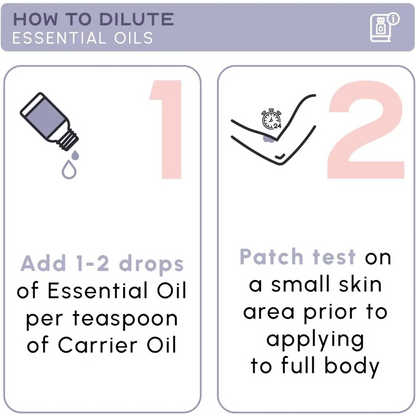 HOW TO DILUTE
ESSENTIAL OILS

1

Add 1-2 drops of Essential Oil per teaspoon of Carrier Oil

24

2

Patch test on a small skin area prior to applying to full body